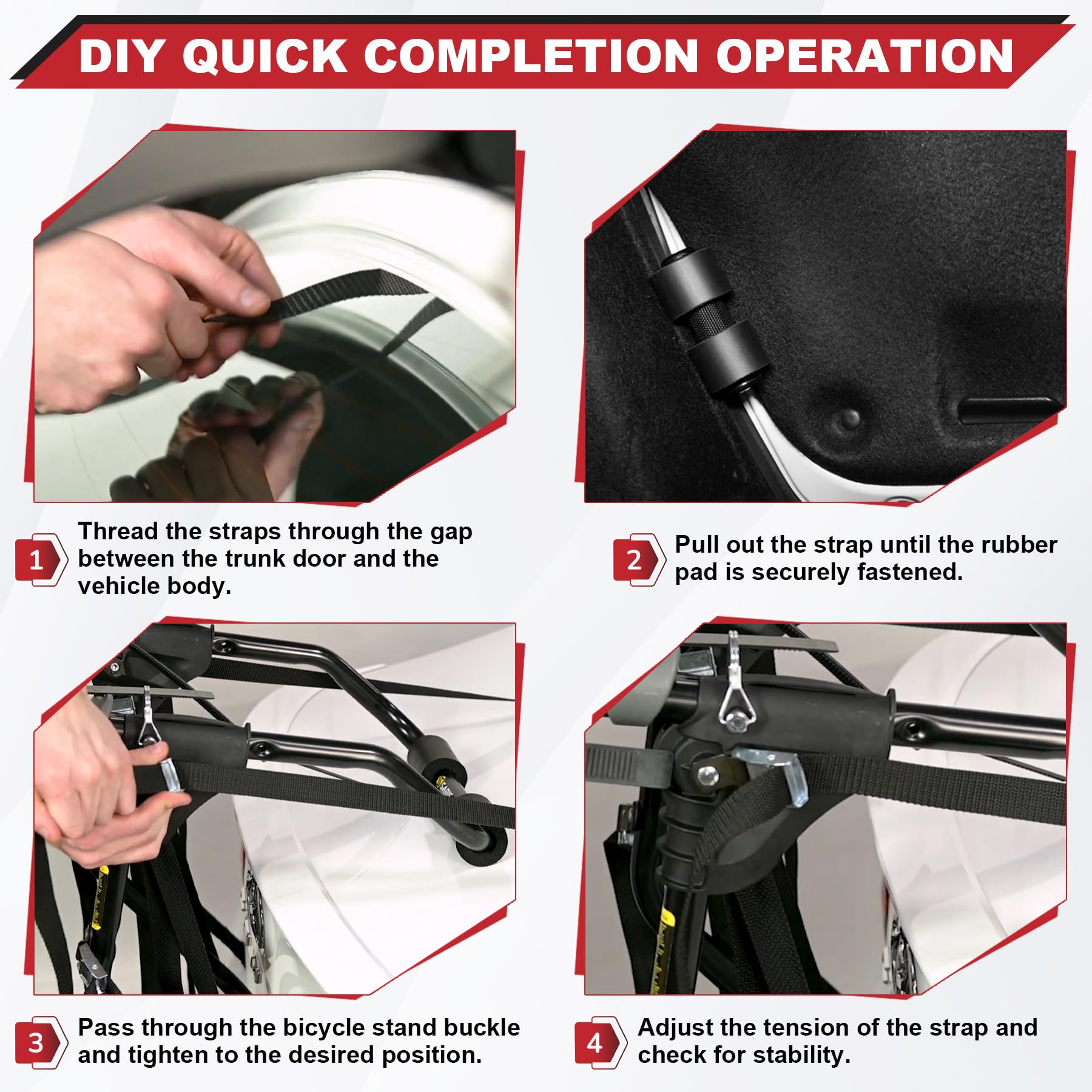 DIY QUICK COMPLETION OPERATION

1 Thread the straps through the gap between the trunk door and the vehicle body.

2 Pull out the strap until the rubber pad is securely fastened.

3 Pass through the bicycle stand buckle and tighten to the desired position.

4 Adjust the tension of the strap and check for stability.